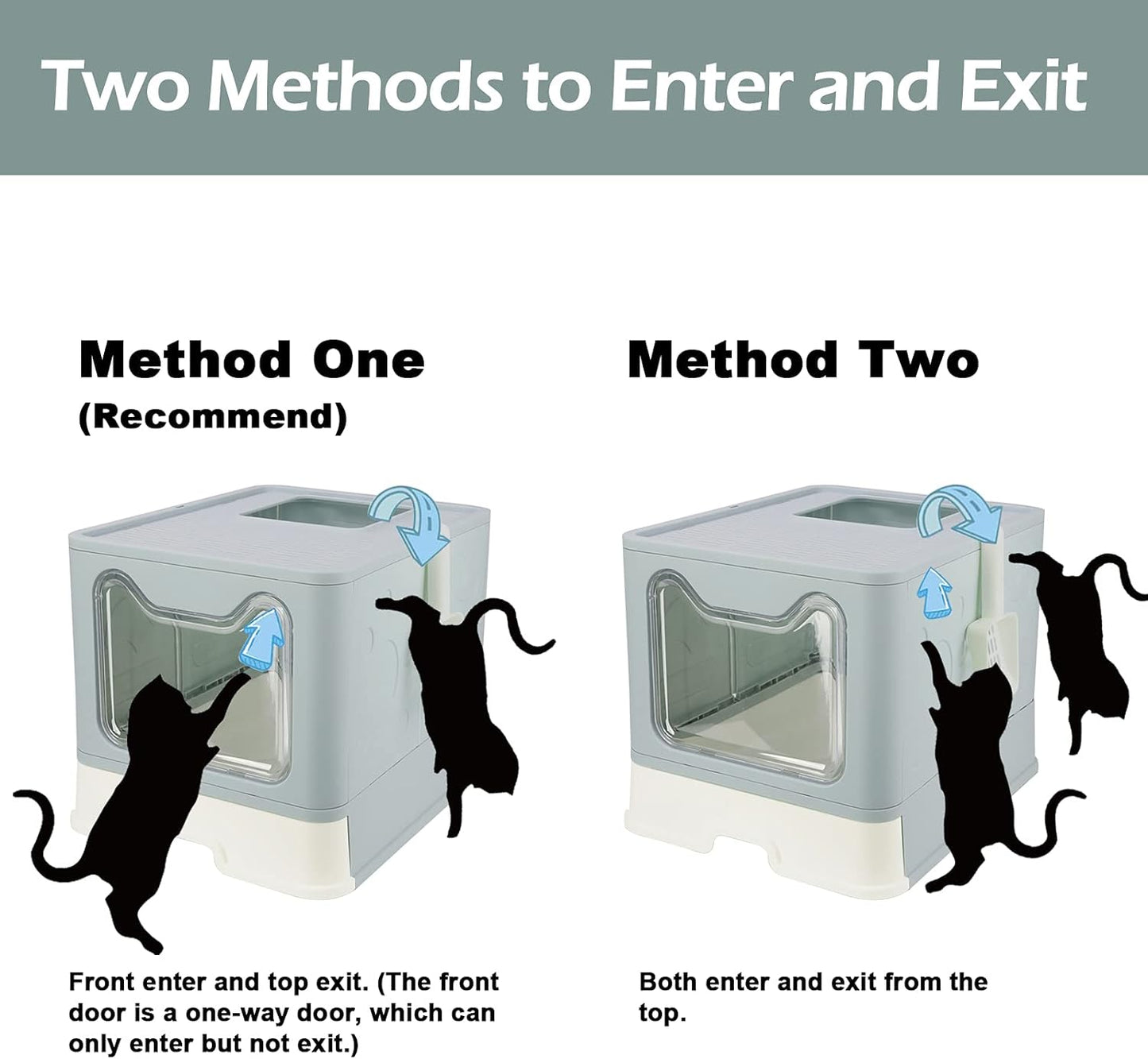 Two Methods to Enter and Exit

Method One
(Recommend)

Front enter and top exit. (The front door is a one-way door, which can only enter but not exit.)

Method Two

Both enter and exit from the top.